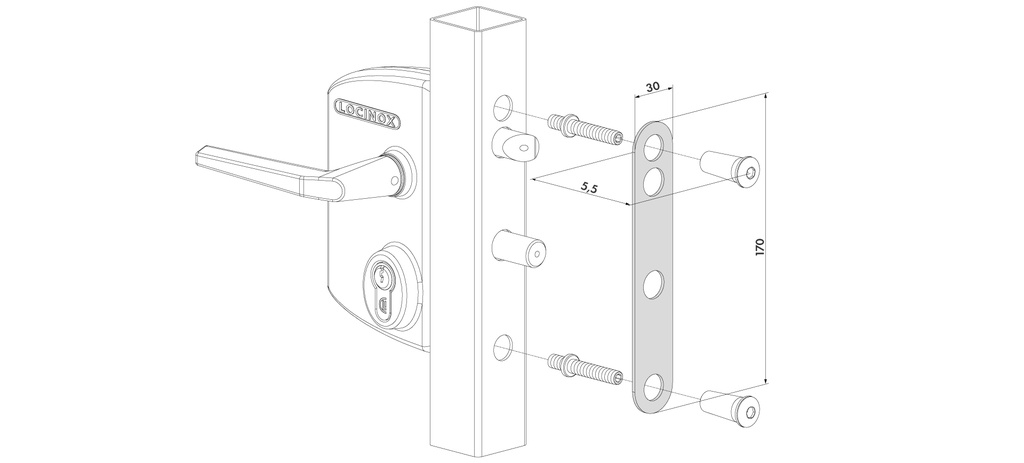 LOCINOX
30
5,5
170